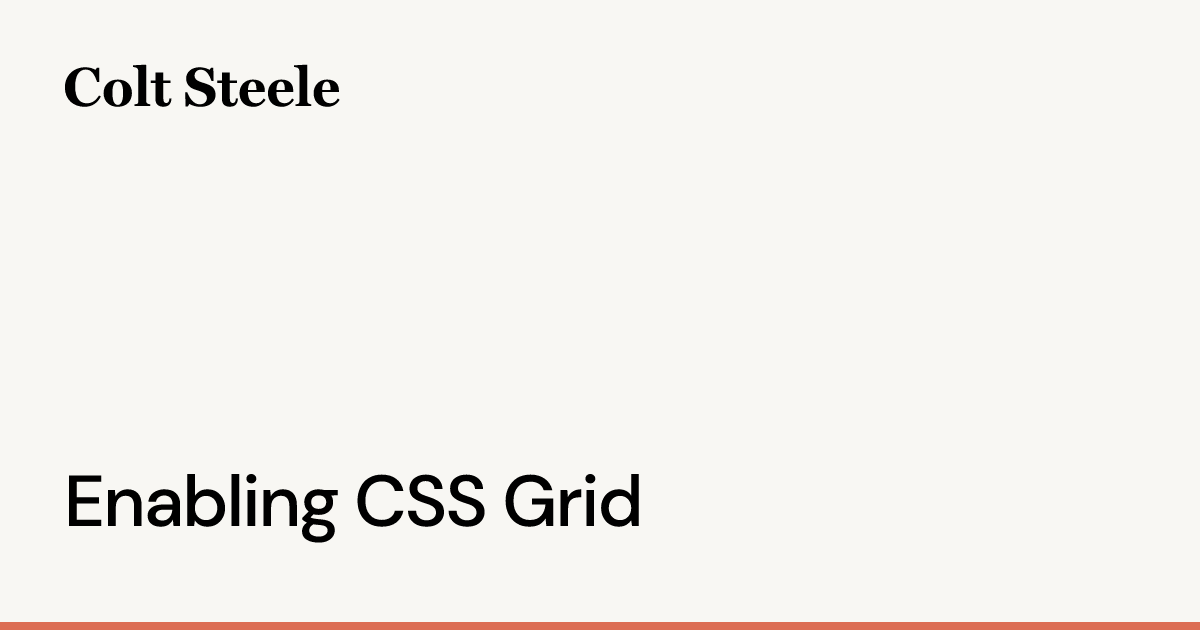 Colt Steele

Enabling CSS Grid